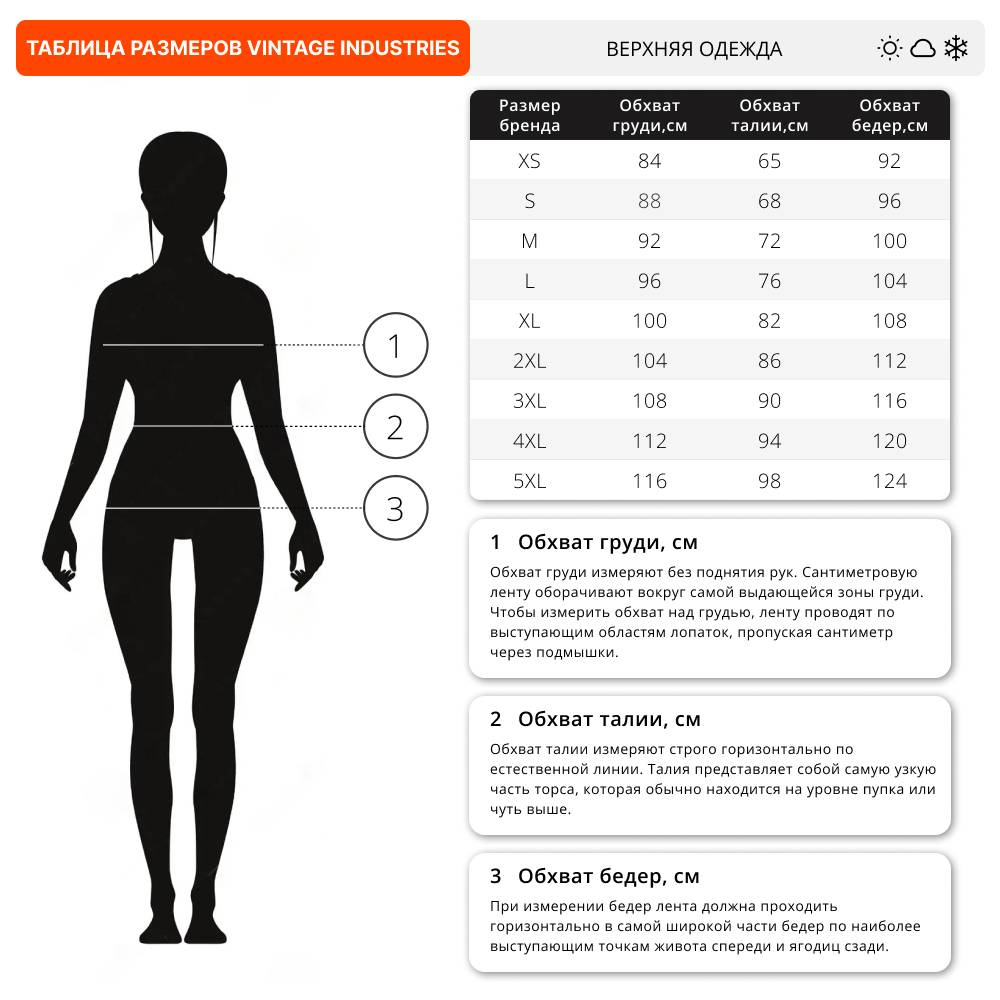 ТАБЛИЦА РАЗМЕРОВ VINTAGE INDUSTRIES

ВЕРХНЯЯ ОДЕЖДА

| Размер бренда | Обхват груди,см | Обхват талии,см | Обхват бедер,см |
|---|---|---|---|
| XS | 84 | 65 | 92 |
| S | 88 | 68 | 96 |
| M | 92 | 72 | 100 |
| L | 96 | 76 | 104 |
| XL | 100 | 82 | 108 |
| 2XL | 104 | 86 | 112 |
| 3XL | 108 | 90 | 116 |
| 4XL | 112 | 94 | 120 |
| 5XL | 116 | 98 | 124 |

1

2

3

1 Обхват груди, см

Обхват груди измеряют без поднятия рук. Сантиметровую ленту оборачивают вокруг самой выдающейся зоны груди. Чтобы измерить обхват над грудью, ленту проводят по выступающим областям лопаток, пропуская сантиметр через подмышки.

2 Обхват талии, см

Обхват талии измеряют строго горизонтально по естественной линии. Талия представляет собой самую узкую часть торса, которая обычно находится на уровне пупка или чуть выше.

3 Обхват бедер, см

При измерении бедер лента должна проходить горизонтально в самой широкой части бедер по наиболее выступающим точкам живота спереди и ягодиц сзади.