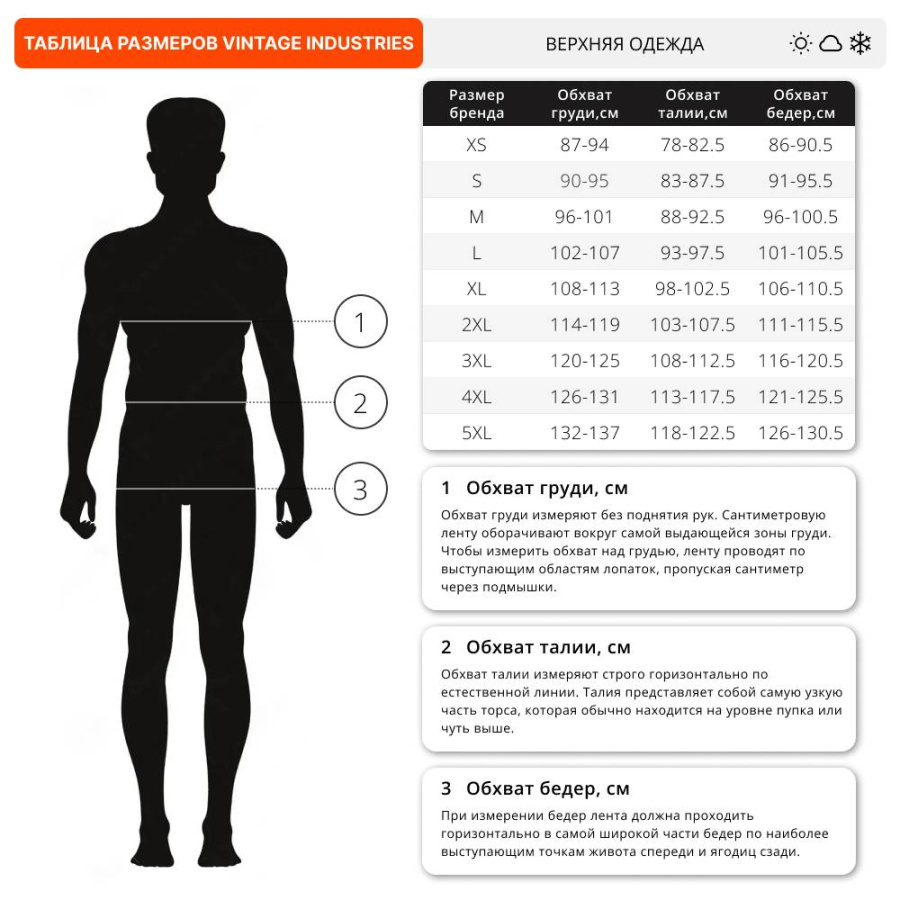 ТАБЛИЦА РАЗМЕРОВ VINTAGE INDUSTRIES

ВЕРХНЯЯ ОДЕЖДА

| Размер бренда | Обхват груди,см | Обхват талии,см | Обхват бедер,см |
|---|---|---|---|
| XS | 87-94 | 78-82.5 | 86-90.5 |
| S | 90-95 | 83-87.5 | 91-95.5 |
| M | 96-101 | 88-92.5 | 96-100.5 |
| L | 102-107 | 93-97.5 | 101-105.5 |
| XL | 108-113 | 98-102.5 | 106-110.5 |
| 2XL | 114-119 | 103-107.5 | 111-115.5 |
| 3XL | 120-125 | 108-112.5 | 116-120.5 |
| 4XL | 126-131 | 113-117.5 | 121-125.5 |
| 5XL | 132-137 | 118-122.5 | 126-130.5 |

1

2

3

1 Обхват груди, см

Обхват груди измеряют без поднятия рук. Сантиметровую ленту оборачивают вокруг самой выдающейся зоны груди. Чтобы измерить обхват над грудью, ленту проводят по выступающим областям лопаток, пропуская сантиметр через подмышки.

2 Обхват талии, см

Обхват талии измеряют строго горизонтально по естественной линии. Талия представляет собой самую узкую часть торса, которая обычно находится на уровне пупка или чуть выше.

3 Обхват бедер, см

При измерении бедер лента должна проходить горизонтально в самой широкой части бедер по наиболее выступающим точкам живота спереди и ягодиц сзади.